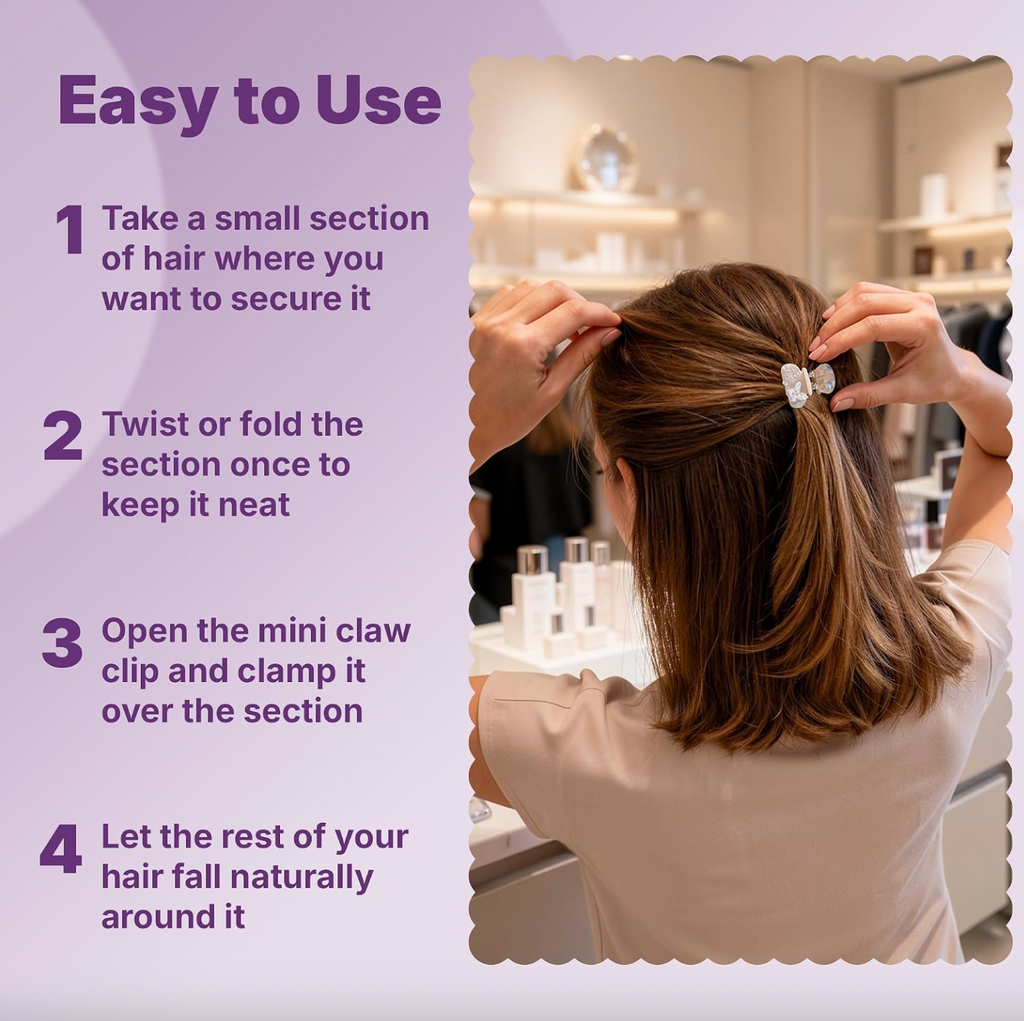 Easy to Use

1 Take a small section of hair where you want to secure it

2 Twist or fold the section once to keep it neat

3 Open the mini claw clip and clamp it over the section

4 Let the rest of your hair fall naturally around it